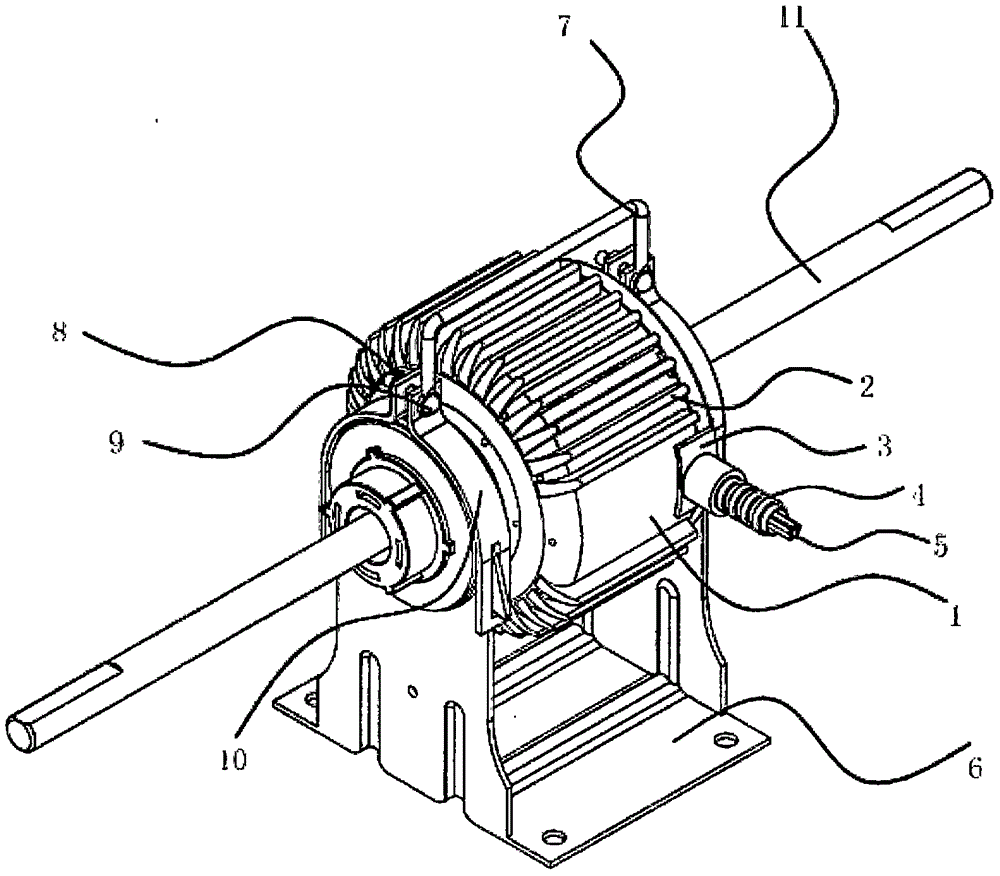 7
11
8
2
9
3
4
5
1
10
6