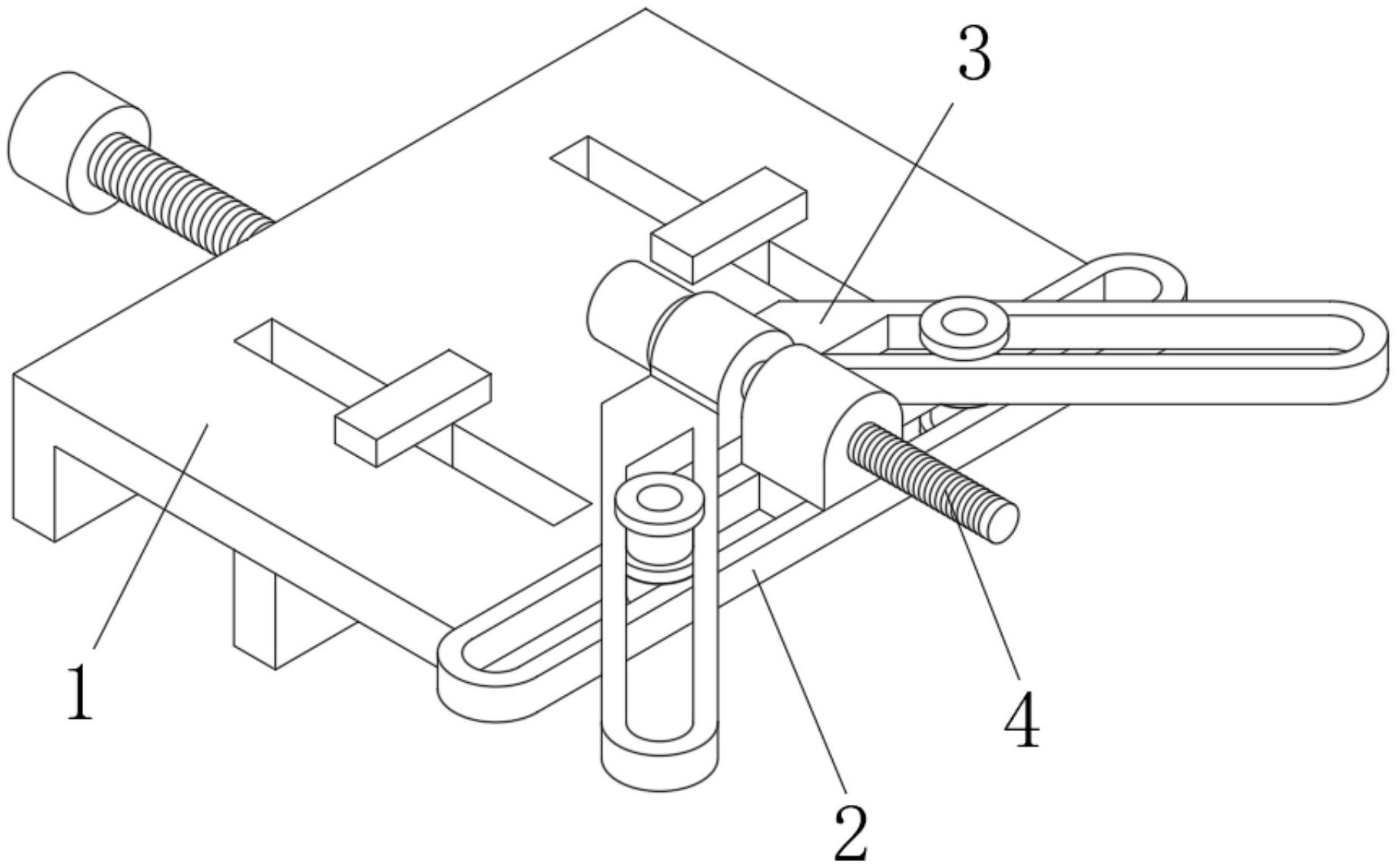 3
1
4
2