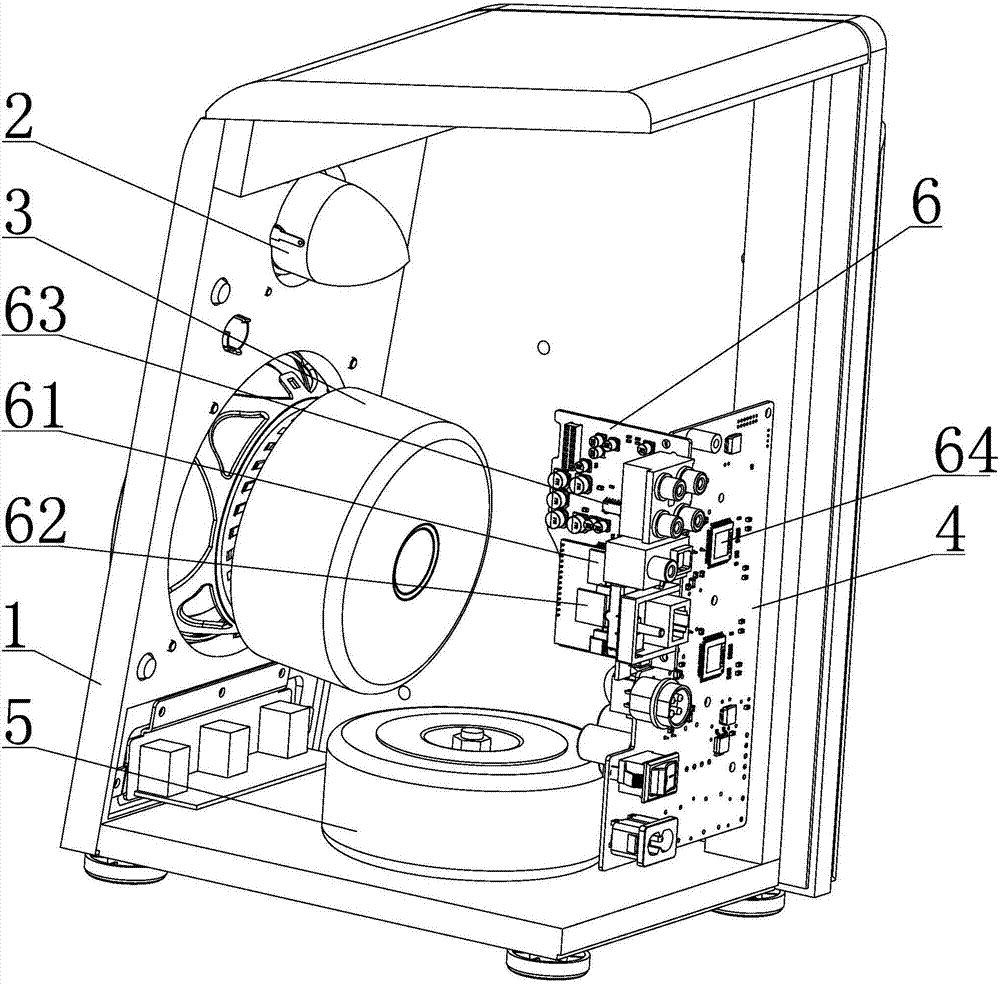 2
3
63
61
62
1
5
6
64
4