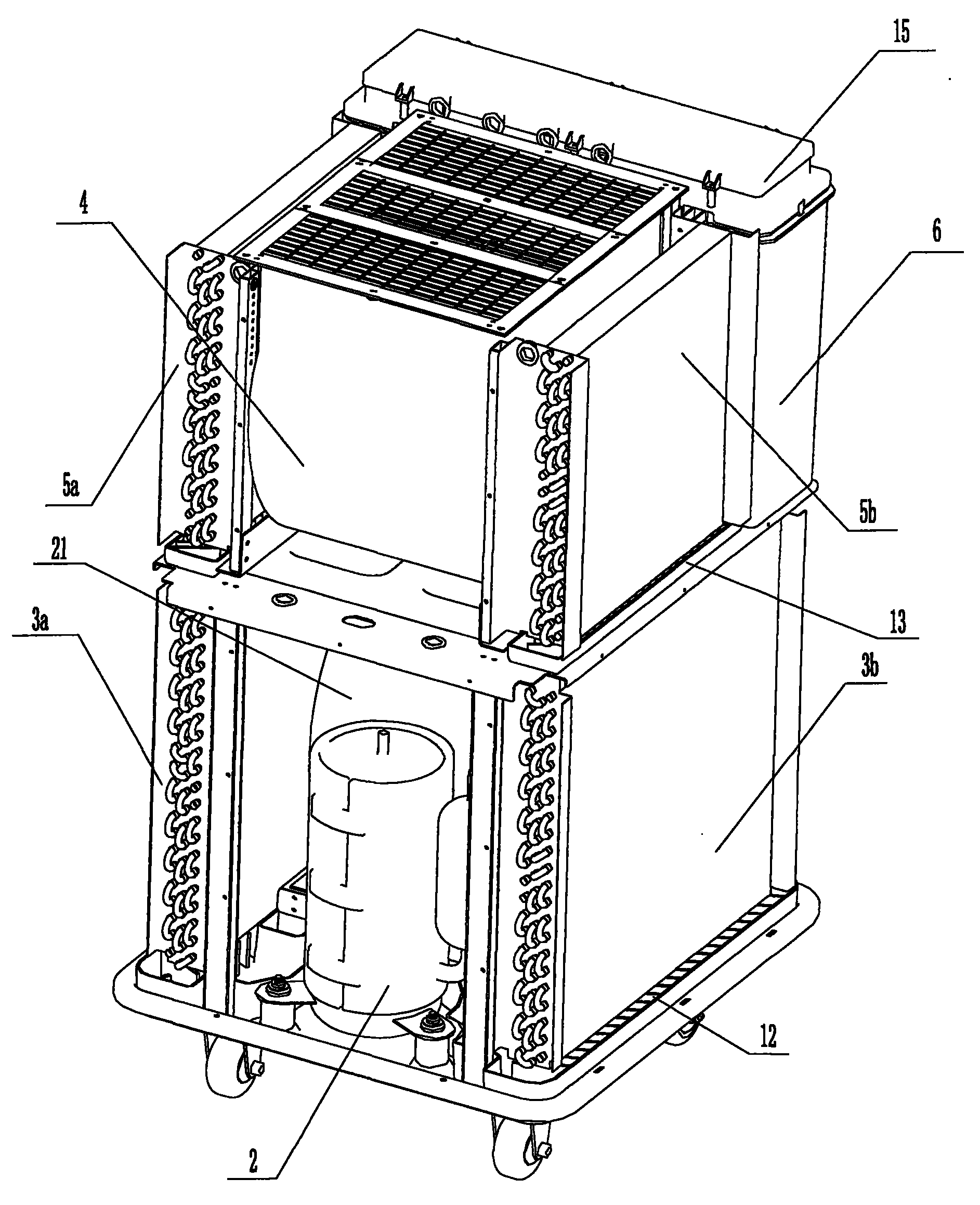 15
4
6
5a
5b
21
13
3a
3b
12
2