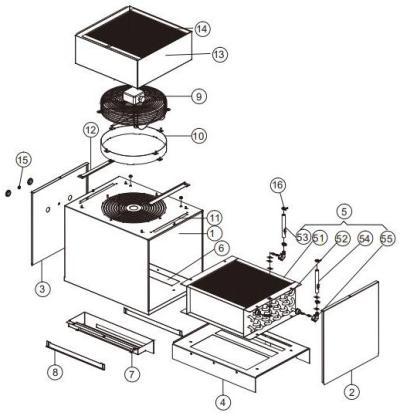 14
13
9
12
10
15
16
5
11
1
53
51
52
54
55
6
3
8
7
4
2