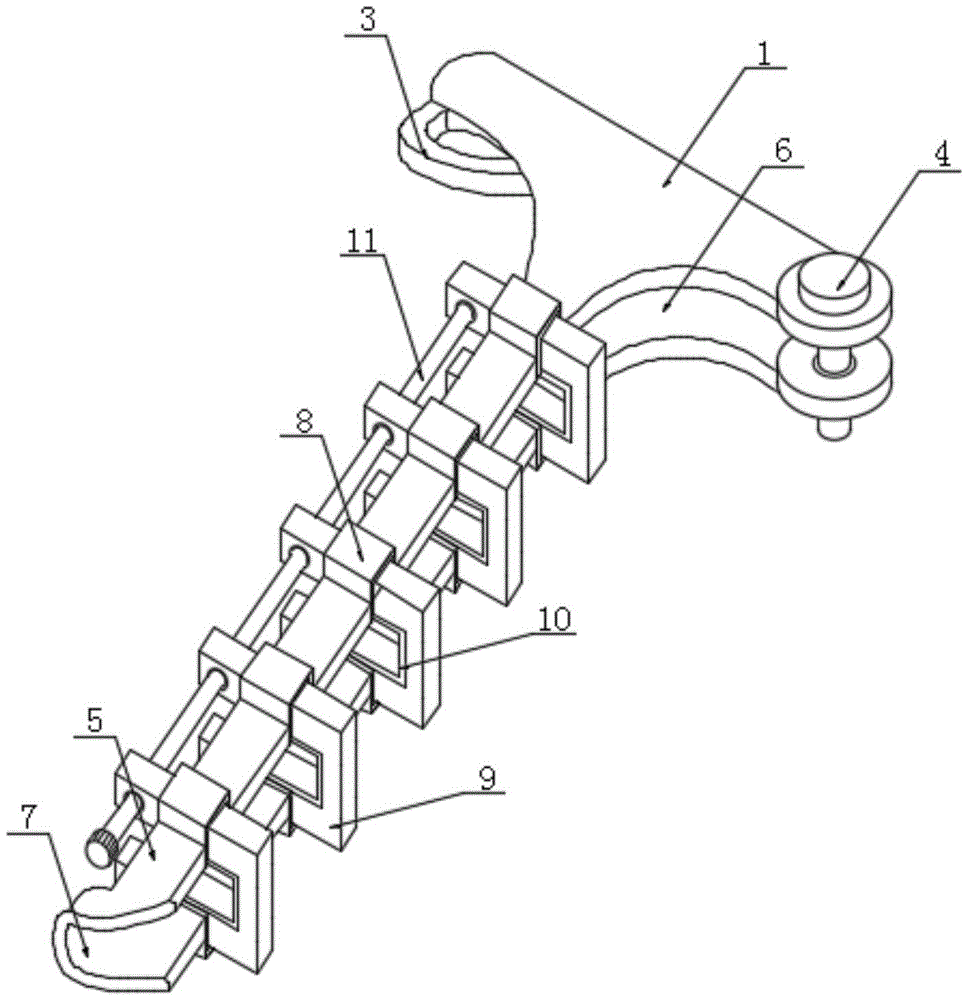 3
1
6
4
11
8
10
5
9
7