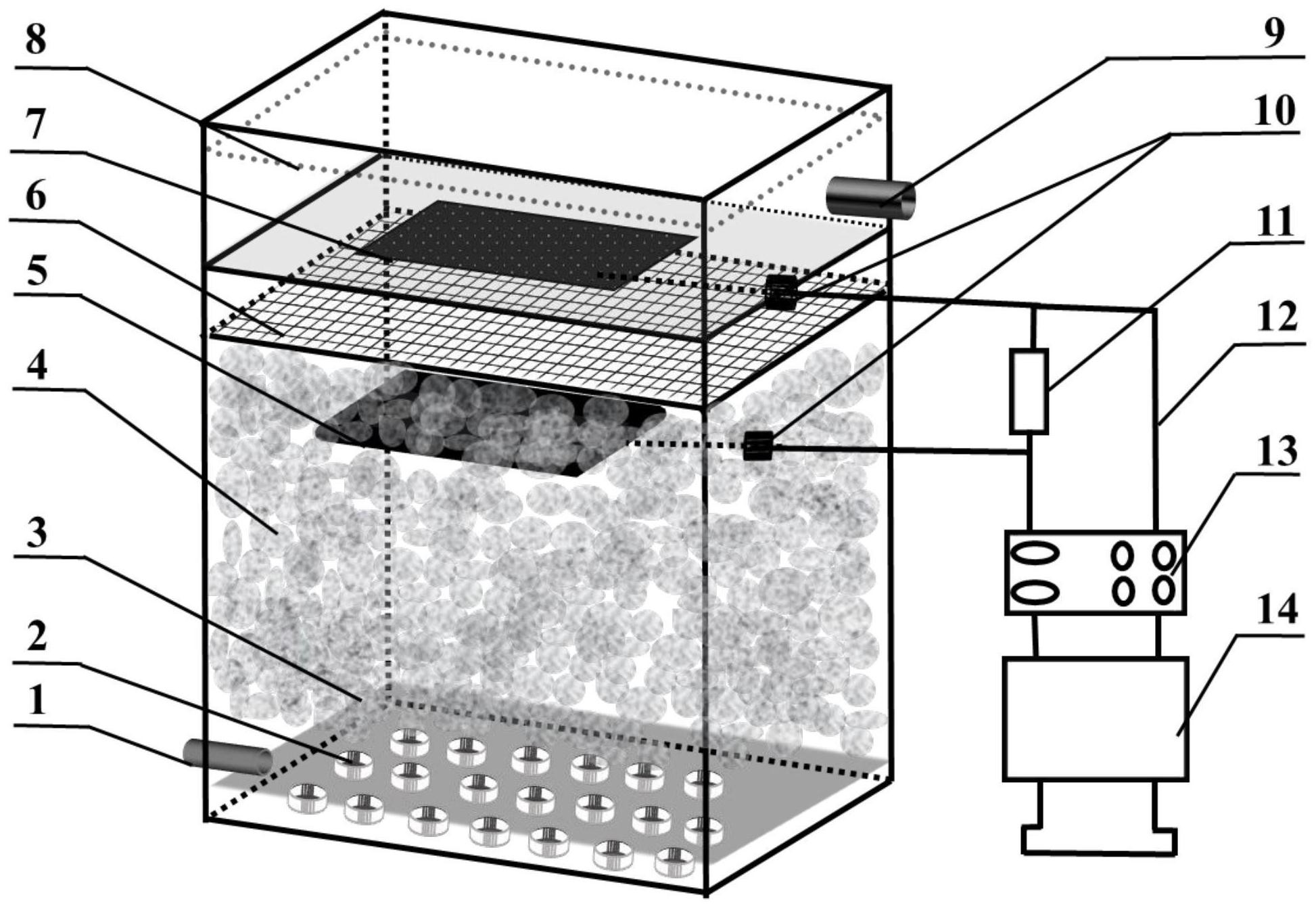 8
7
6
5
4
3
2
1
9
10
11
12
13
14