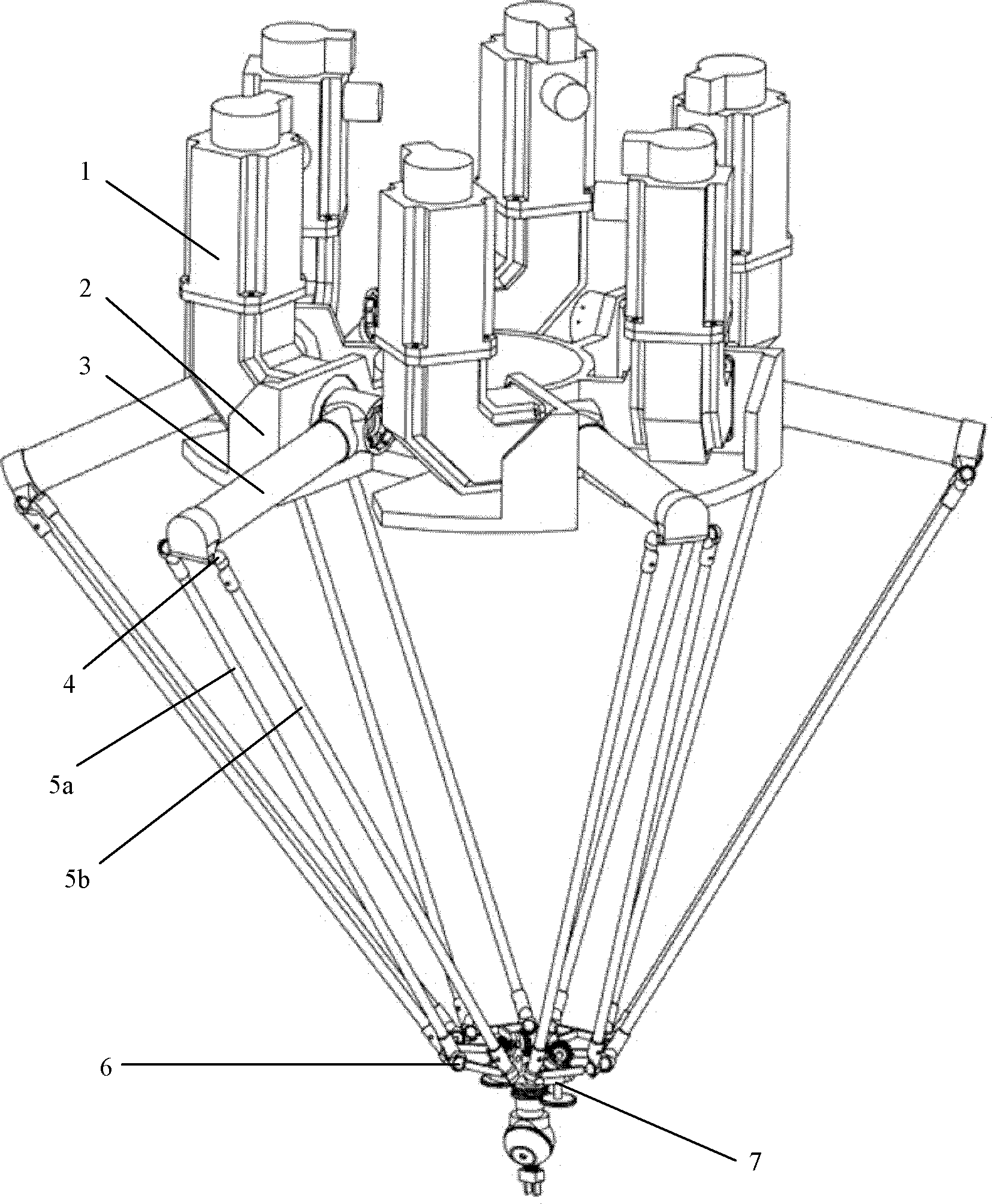 1
2
3
4
5a
5b
6
7