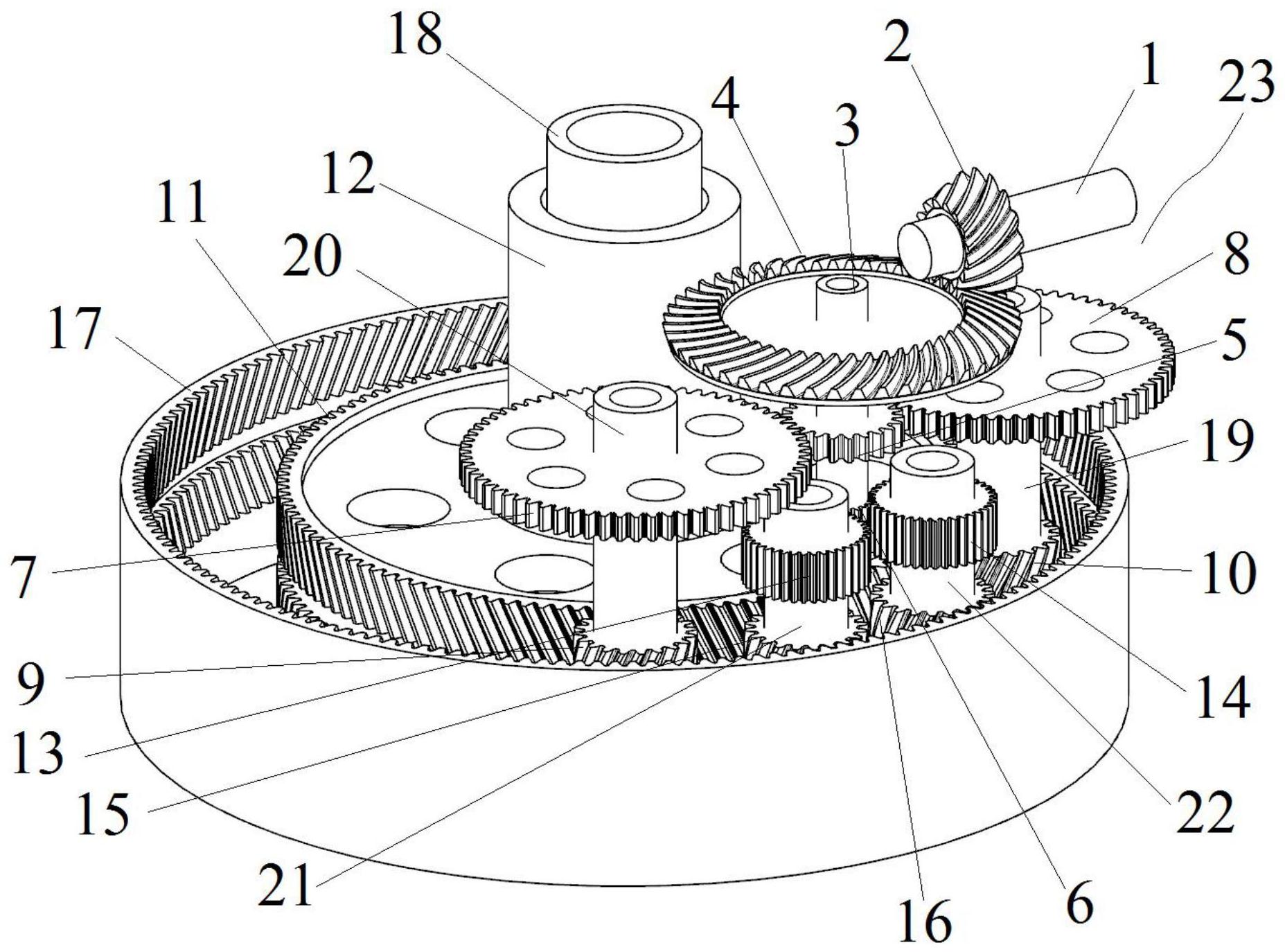 18
2
1
23
4
3
12
11
20
8
17
5
19
7
10
9
14
13
15
22
21
16
6