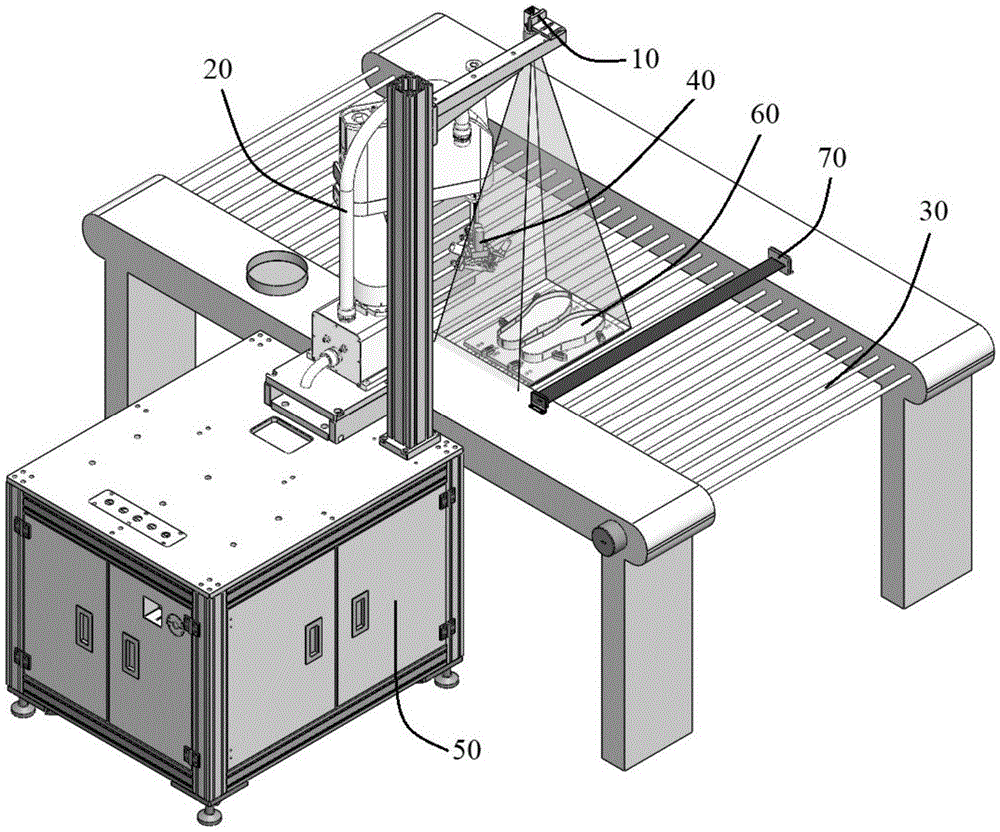 20
10
40
60
70
30
50