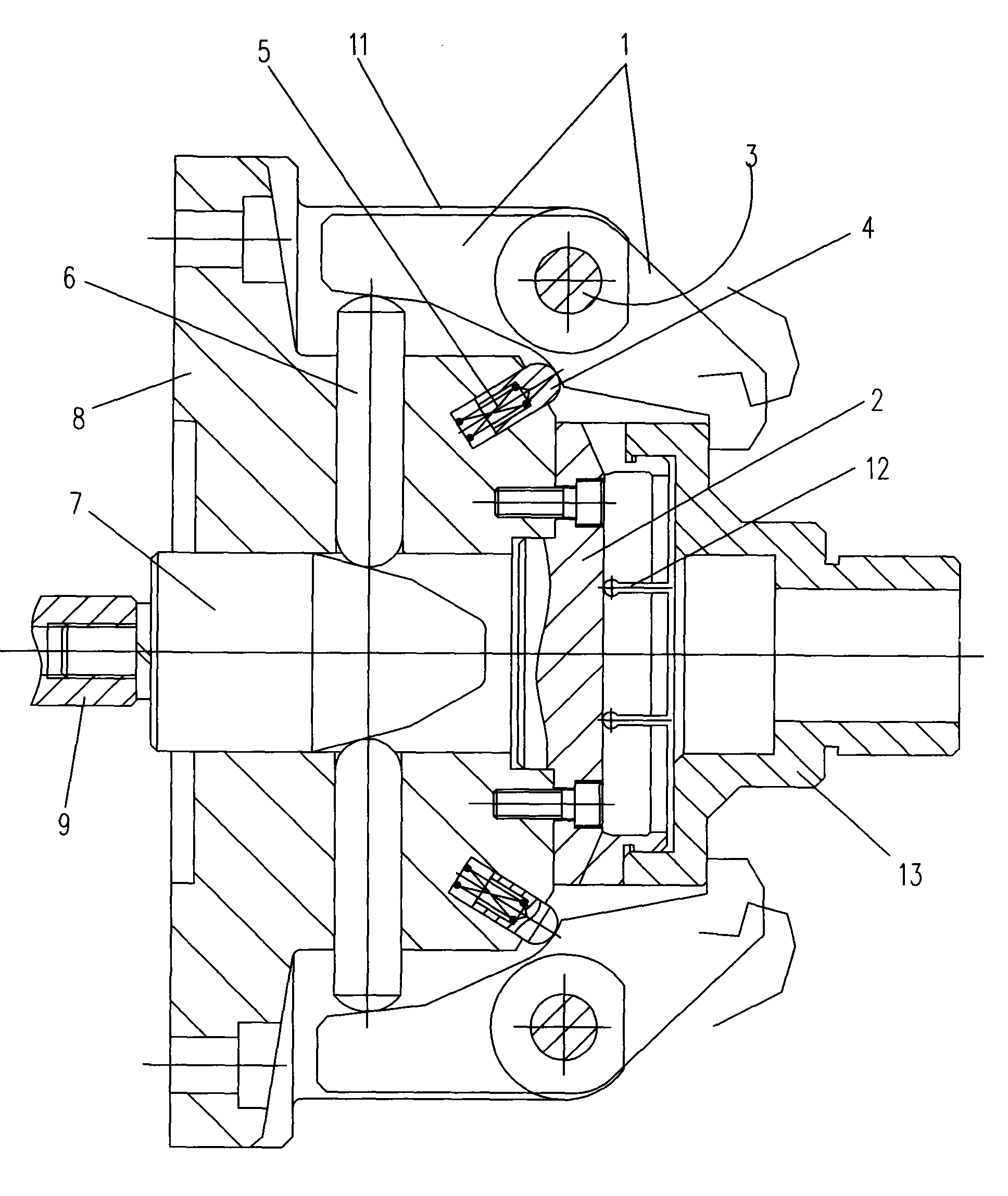 5
11
1
3
4
6
8
2
12
7
9
13