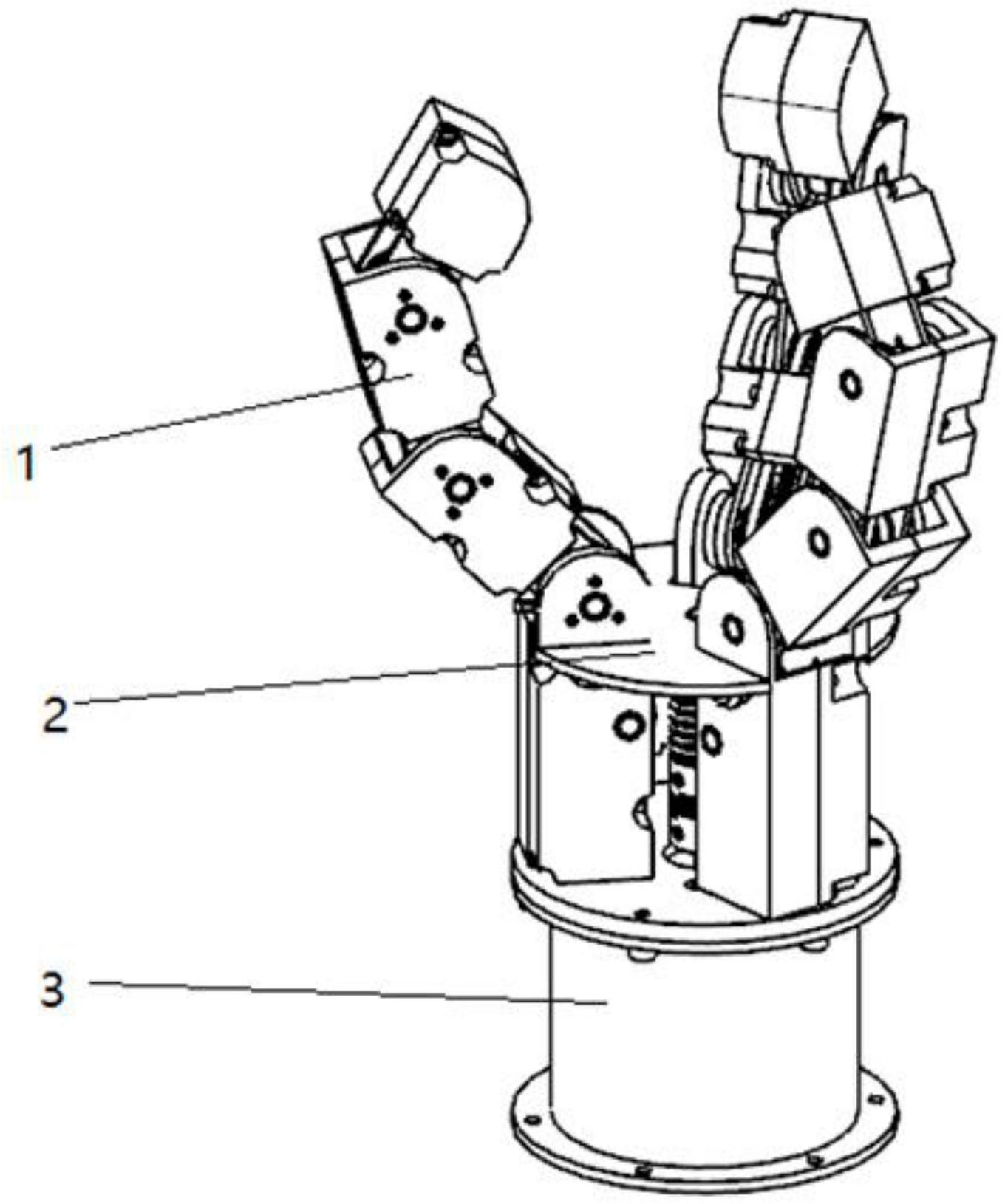 1
2
3