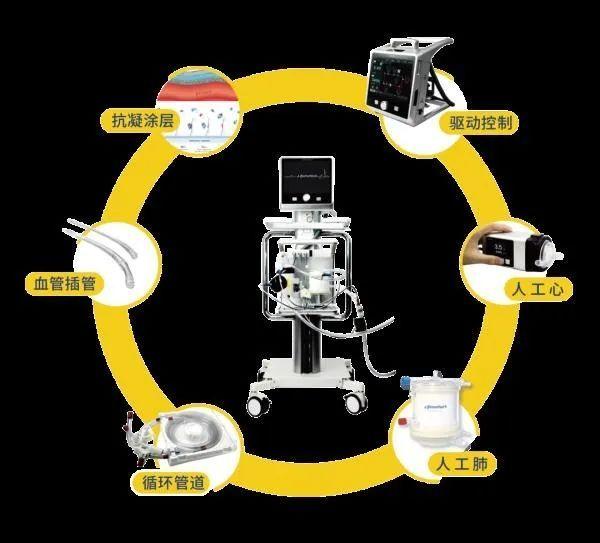 抗凝涂层

驱动控制

血管插管

人工心

循环管道

人工肺